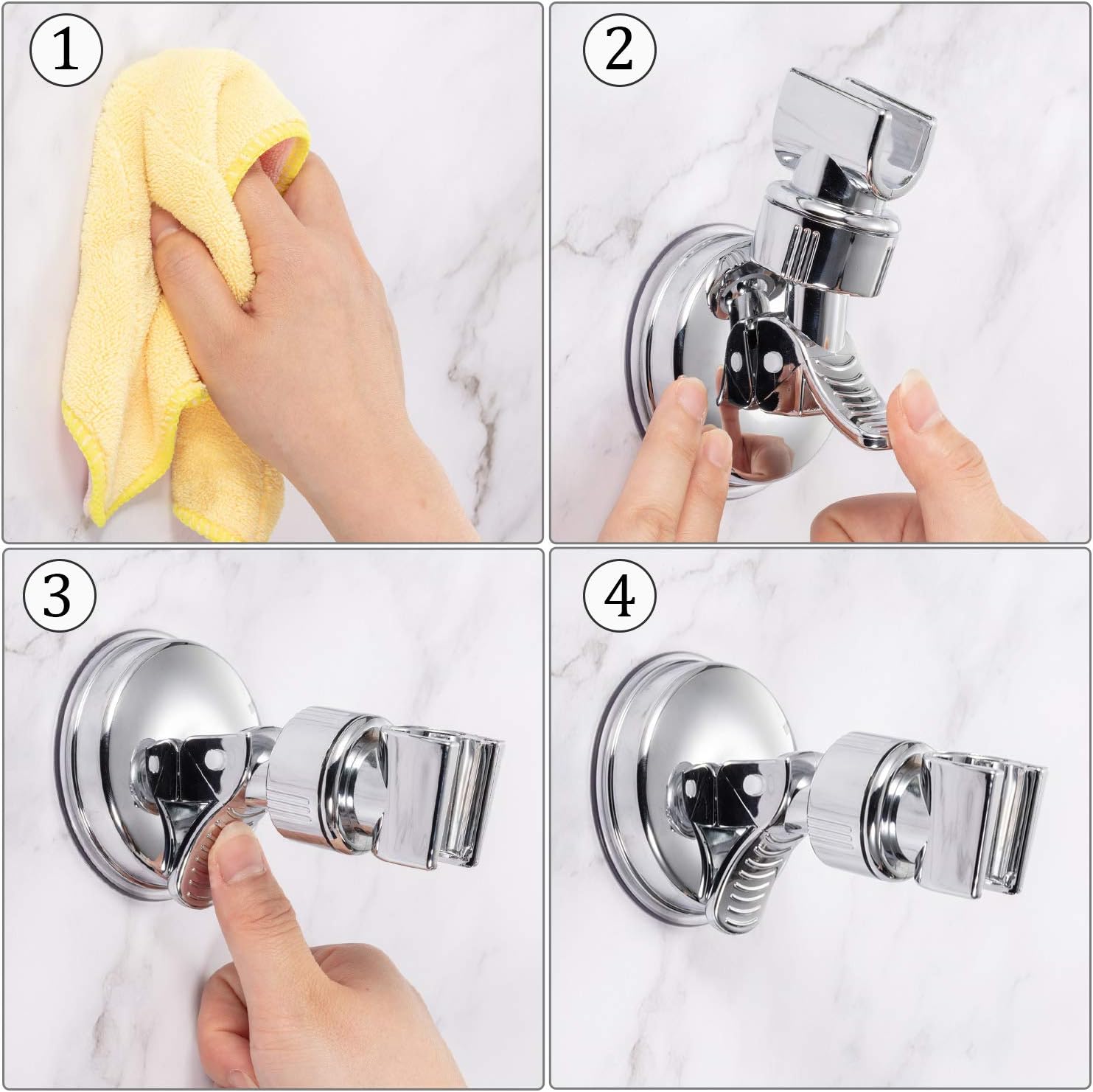 1

2

3

4